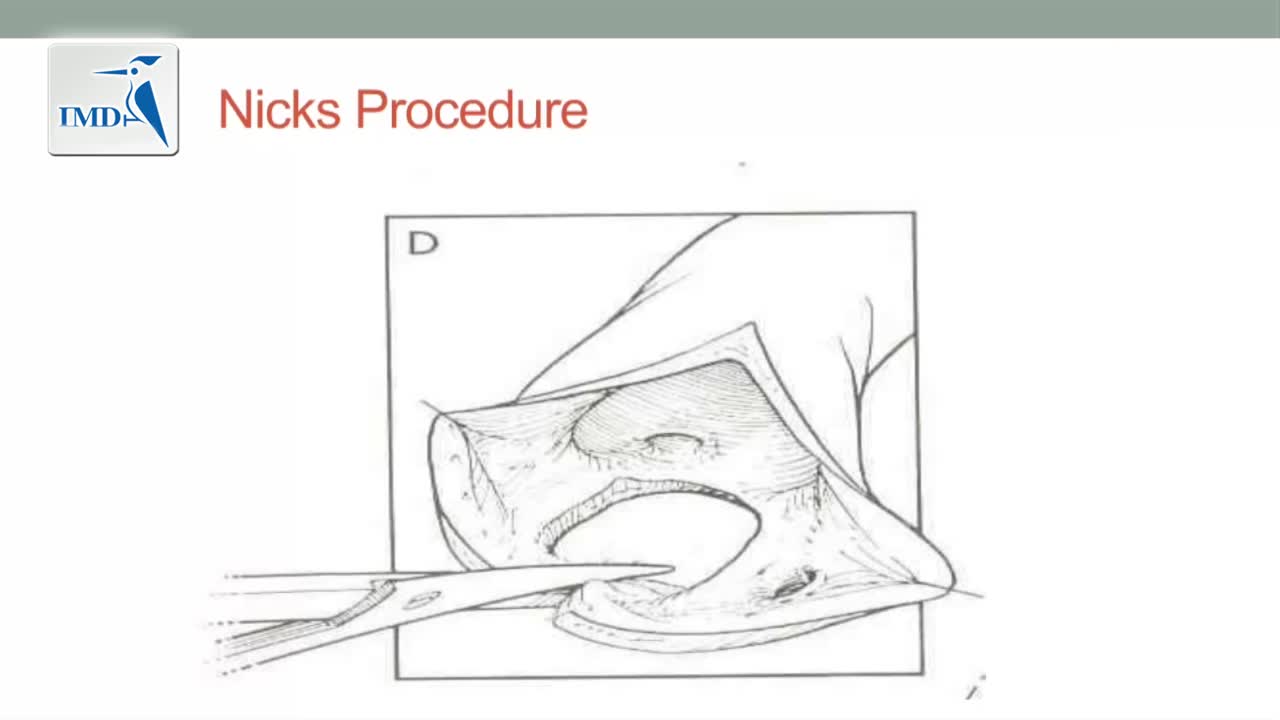 IMD

Nicks Procedure

D